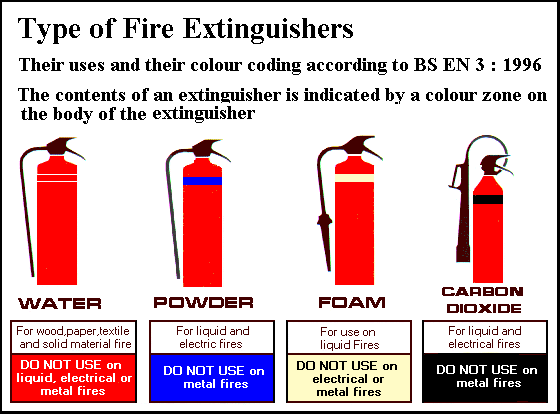 Type of Fire Extinguishers

Their uses and their colour coding according to BS EN 3 : 1996

The contents of an extinguisher is indicated by a colour zone on the body of the extinguisher

WATER

For wood,paper,textile and solid material fire

DO NOT USE on liquid, electrical or metal fires

POWDER

For liquid and electric fires

DO NOT USE on metal fires

FOAM

For use on liquid Fires

DO NOT USE on electrical or metal fires

CARBON DIOXIDE

For liquid and electrical fires

DO NOT USE on metal fires